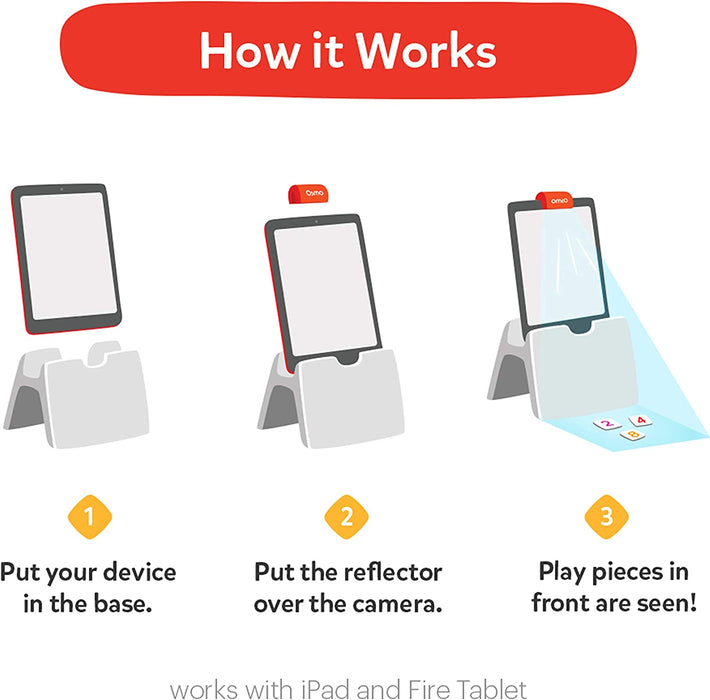 How it Works

osmo

osmo

2 4 8

1
Put your device in the base.

2
Put the reflector over the camera.

3
Play pieces in front are seen!

works with iPad and Fire Tablet