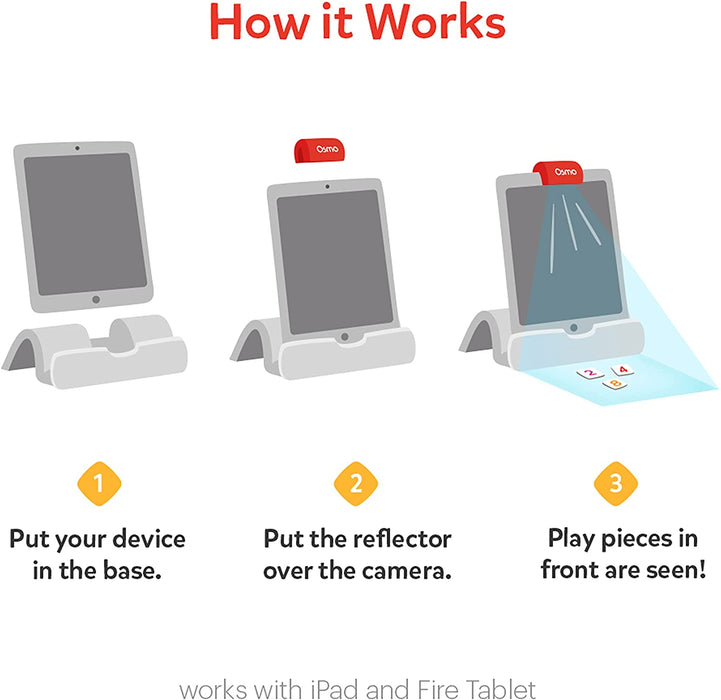 How it Works

Osmo

Osmo

2 4 8

1

Put your device in the base.

2

Put the reflector over the camera.

3

Play pieces in front are seen!

works with iPad and Fire Tablet