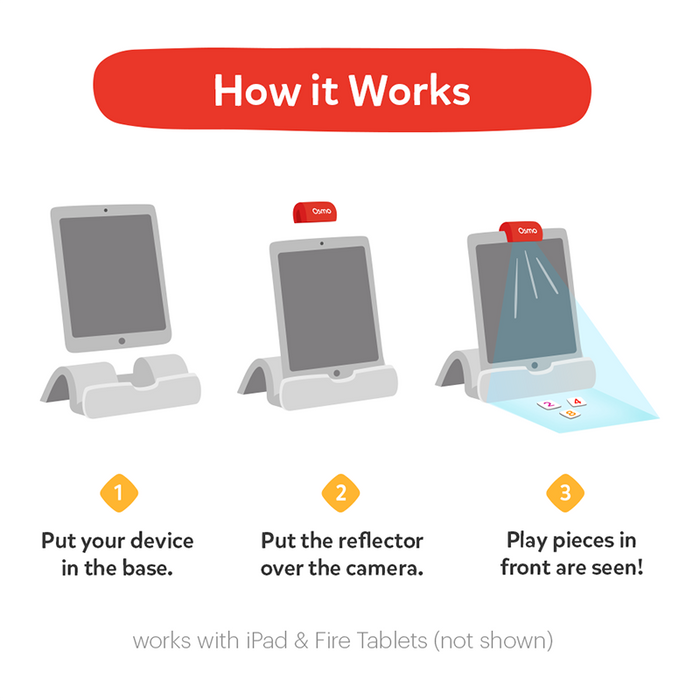 How it Works

osmo

osmo

2 4 8

1
Put your device in the base.

2
Put the reflector over the camera.

3
Play pieces in front are seen!

works with iPad & Fire Tablets (not shown)